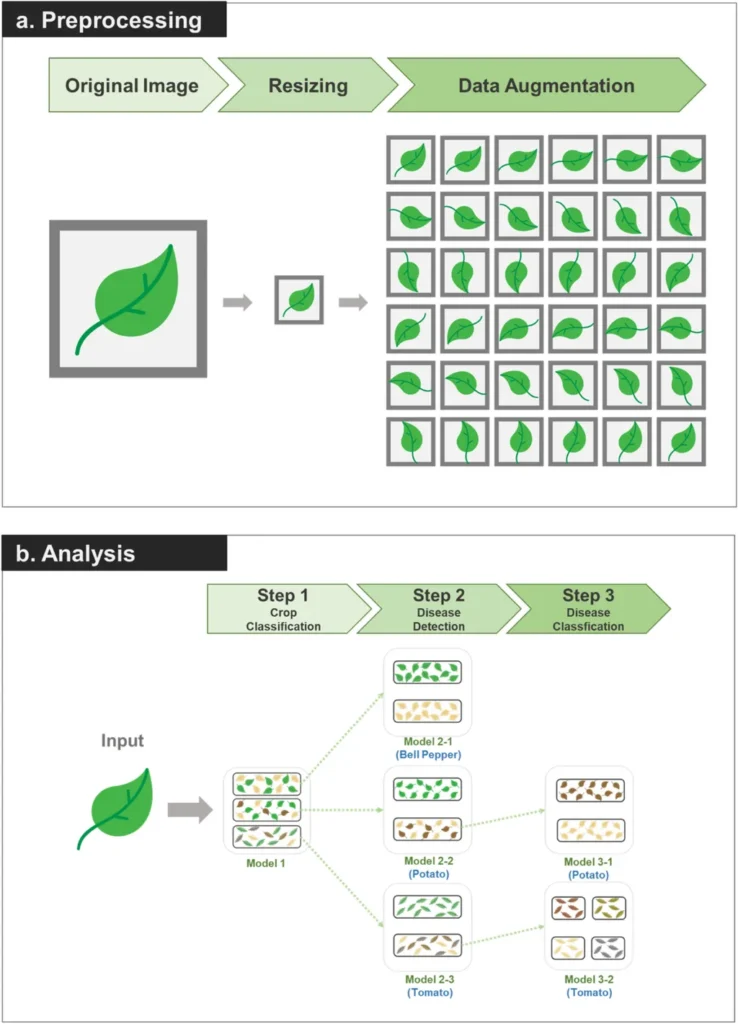 a. Preprocessing

Original Image

Resizing

Data Augmentation

b. Analysis

Step 1
Crop
Classification

Step 2
Disease
Detection

Step 3
Disease
Classfication

Input

Model 1

Model 2-1
(Bell Pepper)

Model 2-2
(Potato)

Model 2-3
(Tomato)

Model 3-1
(Potato)

Model 3-2
(Tomato)