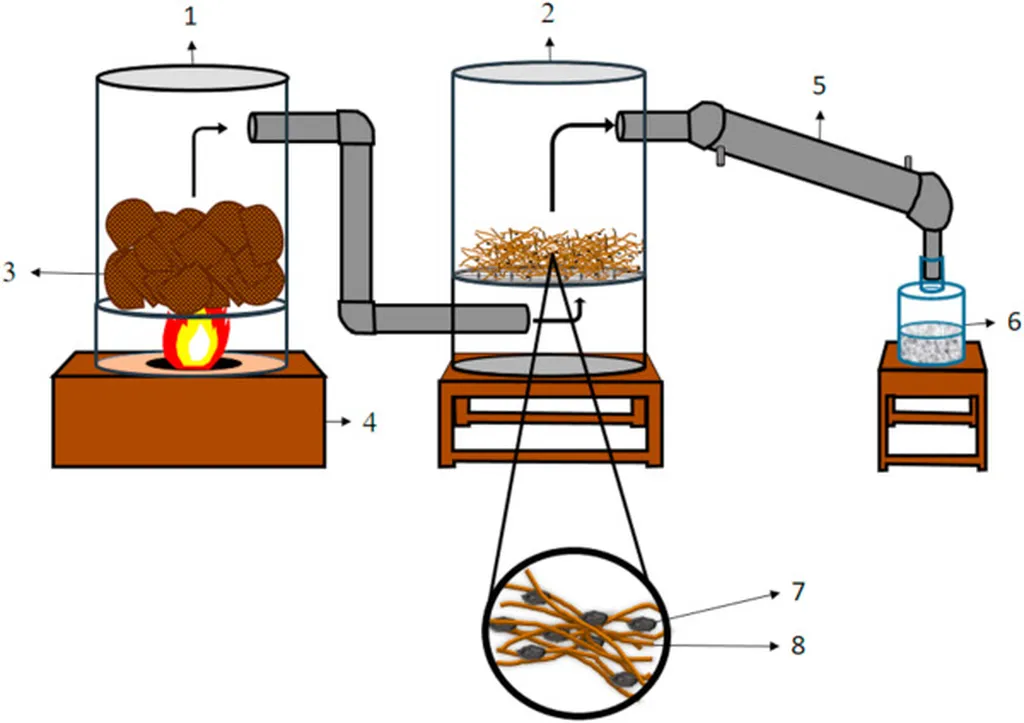 1
2
5
3
6
4
7
8